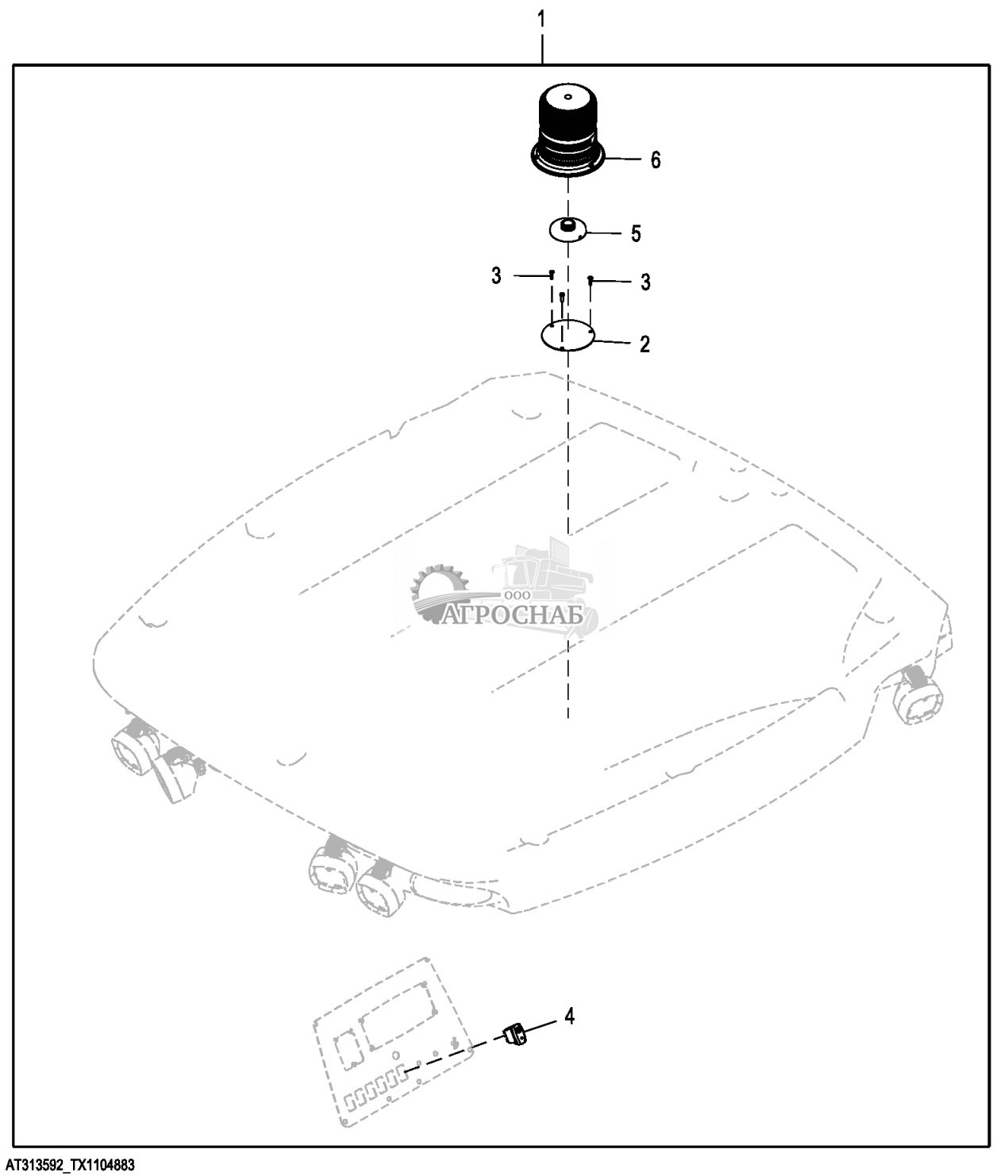 1
6
5
3
3
2
ООО
АГРОСНАБ
4
AT313592_TX1104883